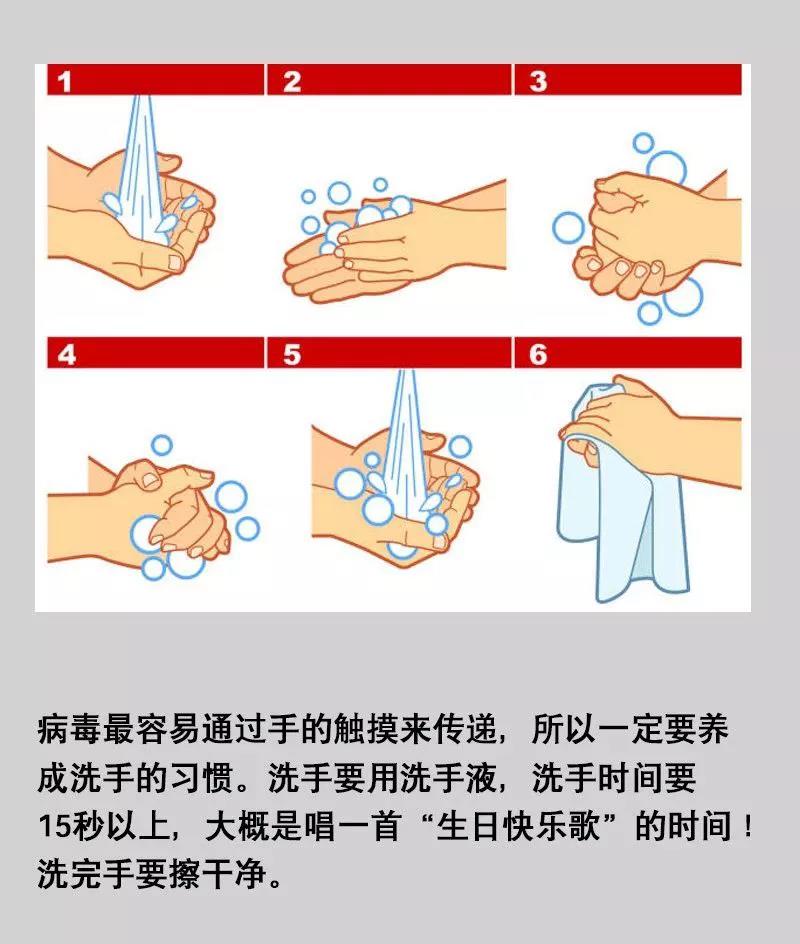 1

2

3

4

5

6

病毒最容易通过手的触摸来传递，所以一定要养成洗手的习惯。洗手要用洗手液，洗手时间要15秒以上，大概是唱一首“生日快乐歌”的时间！洗完手要擦干净。